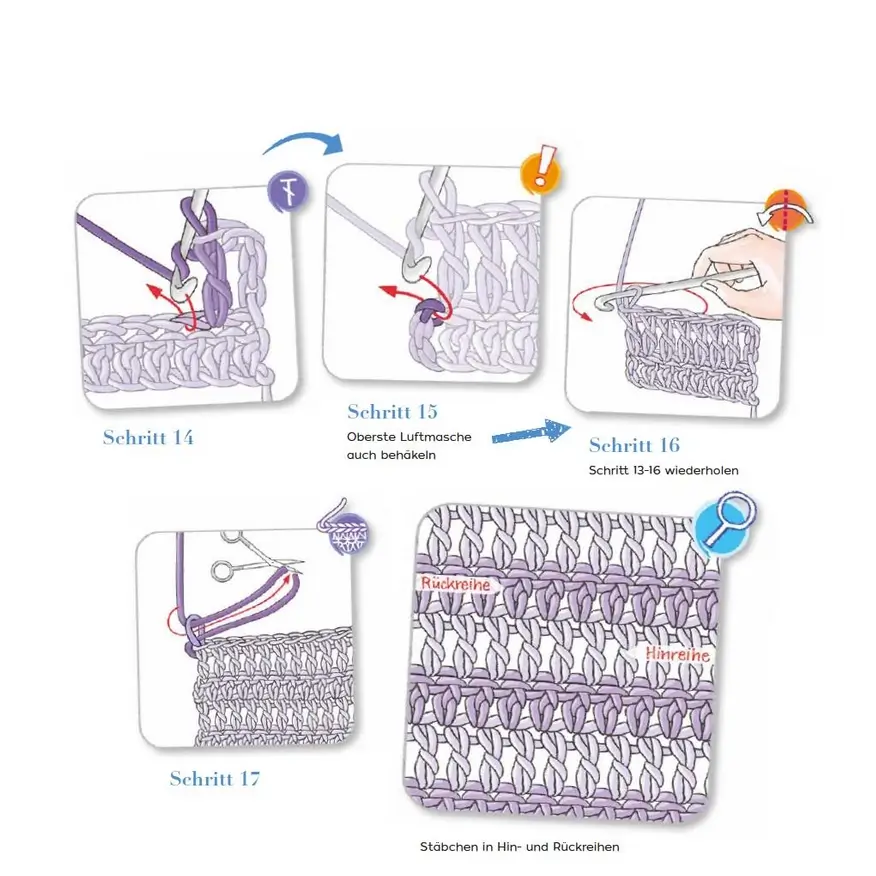 Schritt 14

Schritt 15
Oberste Luftmasche auch behäkeln

Schritt 16
Schritt 13-16 wiederholen

Schritt 17

Rückreihe

Hinreihe

Stäbchen in Hin- und Rückreihen